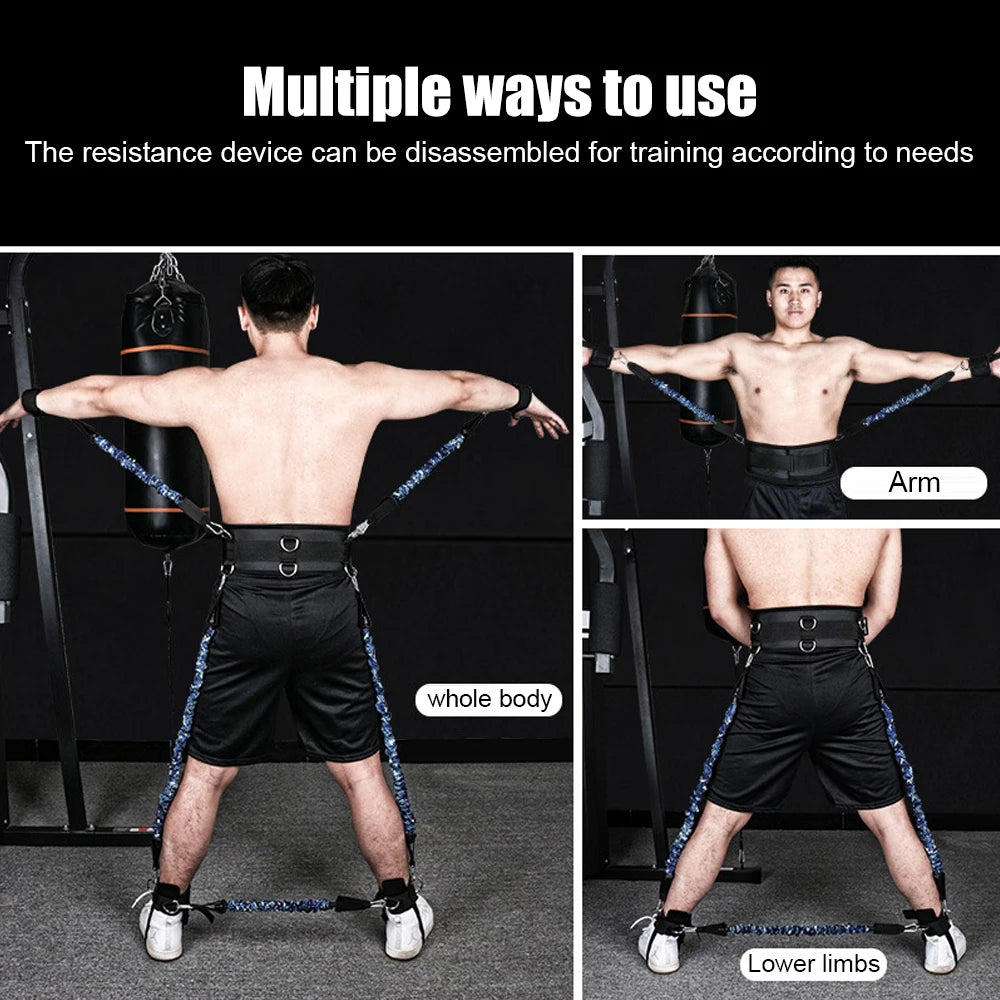 Multiple ways to use
The resistance device can be disassembled for training according to needs

whole body

Arm

Lower limbs